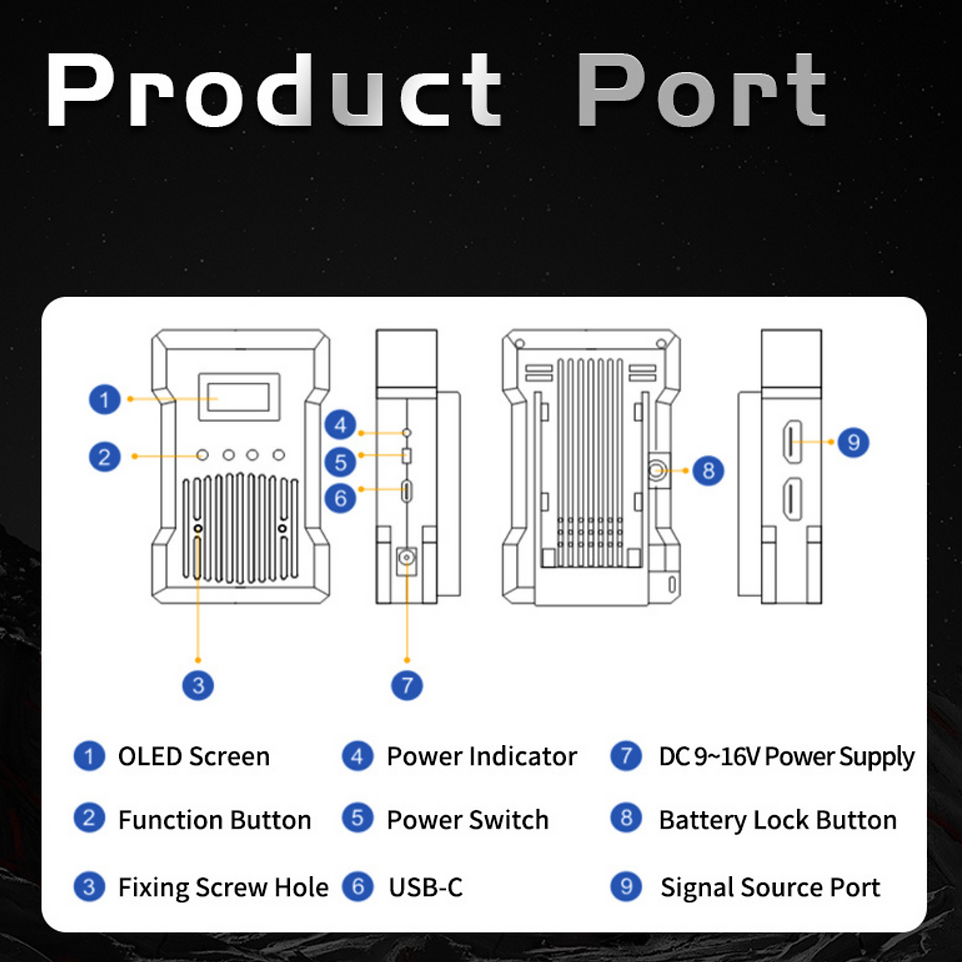 Product Port

1
2
3
4
5
6
7
8
9

1 OLED Screen
2 Function Button
3 Fixing Screw Hole

4 Power Indicator
5 Power Switch
6 USB-C

7 DC 9~16V Power Supply
8 Battery Lock Button
9 Signal Source Port